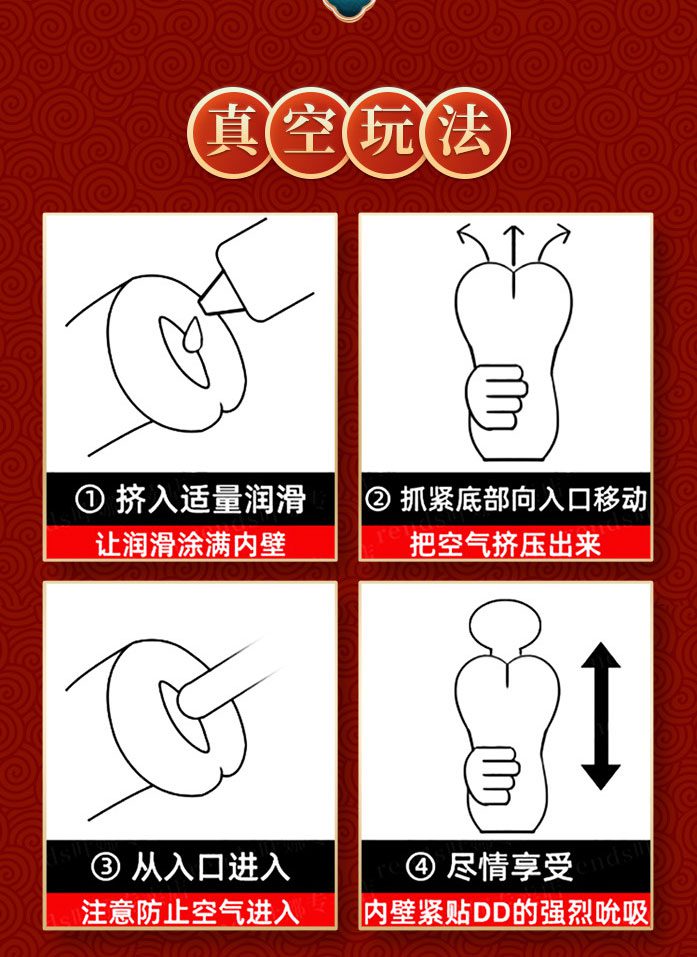 真空玩法

① 挤入适量润滑
让润滑涂满内壁

② 抓紧底部向入口移动
把空气挤压出来

③ 从入口进入
注意防止空气进入

④ 尽情享受
内壁紧贴DD的强烈吮吸