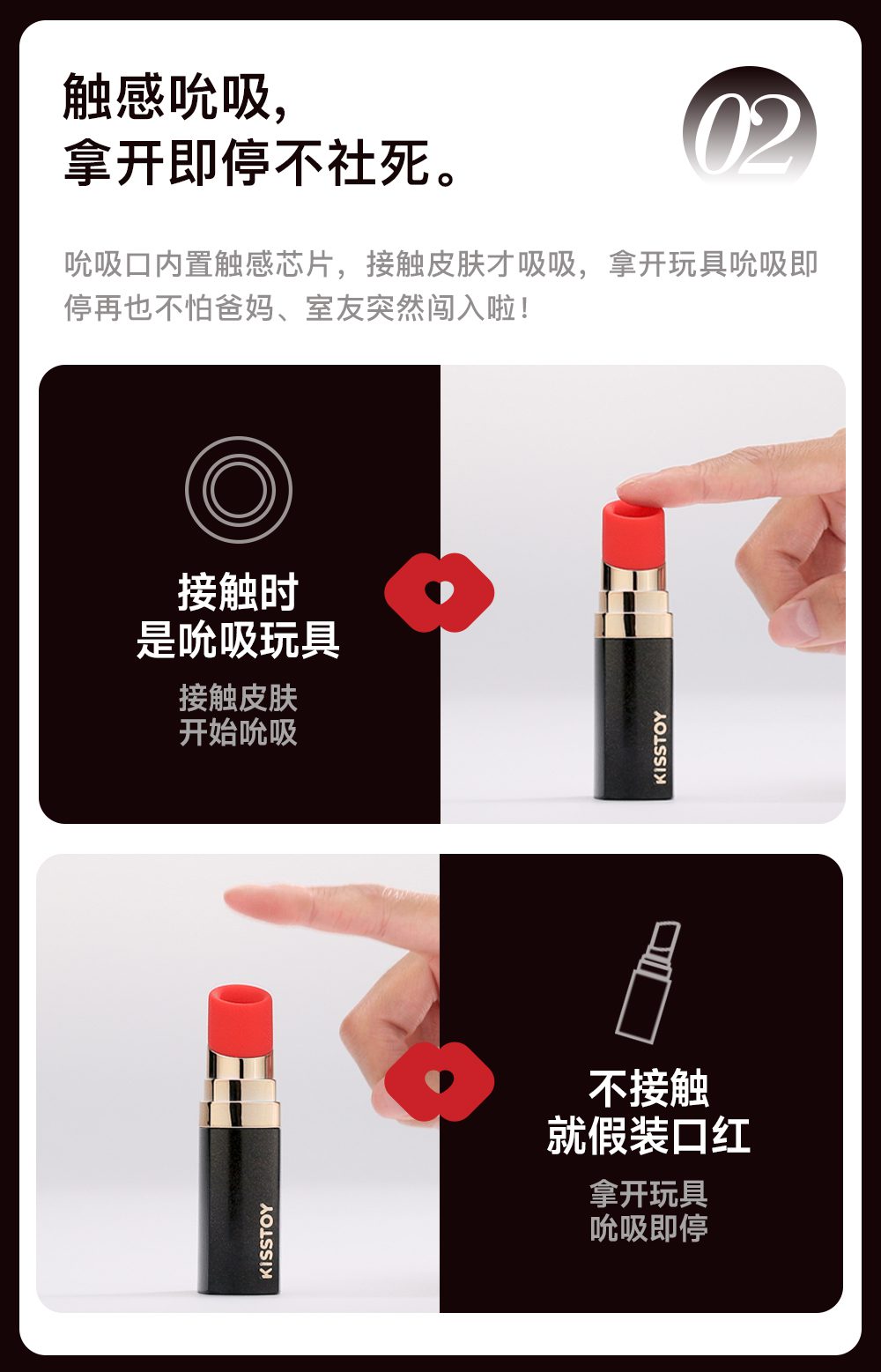 触感吮吸，
拿开即停不社死。

02

吮吸口内置触感芯片，接触皮肤才吸吸，拿开玩具吮吸即停再也不怕爸妈、室友突然闯入啦！

接触时
是吮吸玩具

接触皮肤
开始吮吸

KISSTOY

KISSTOY

不接触
就假装口红

拿开玩具
吮吸即停